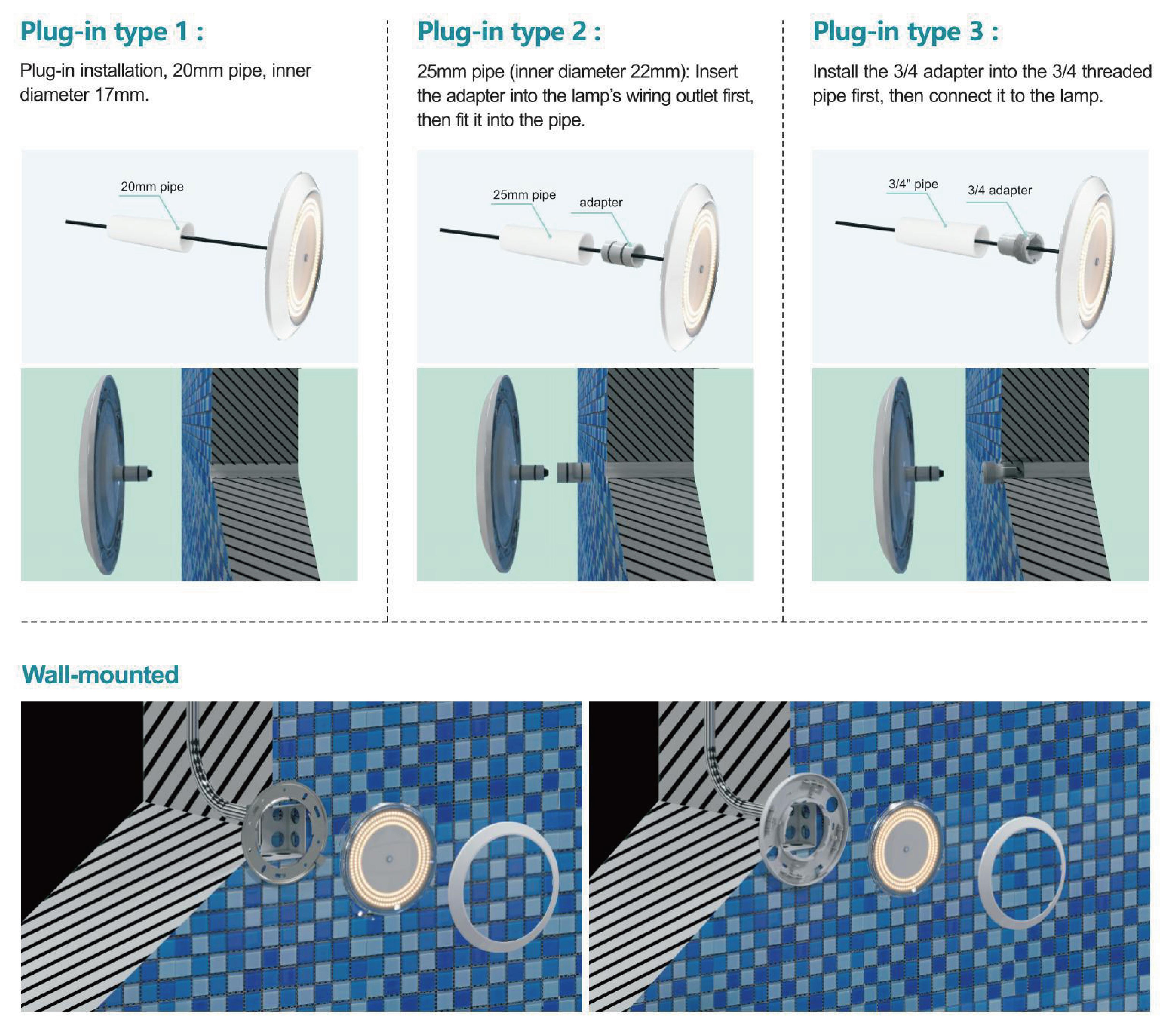 Plug-in type 1 :

Plug-in installation, 20mm pipe, inner diameter 17mm.

20mm pipe

Plug-in type 2 :

25mm pipe (inner diameter 22mm): Insert the adapter into the lamp's wiring outlet first, then fit it into the pipe.

25mm pipe

adapter

Plug-in type 3 :

Install the 3/4 adapter into the 3/4 threaded pipe first, then connect it to the lamp.

3/4" pipe

3/4 adapter

Wall-mounted